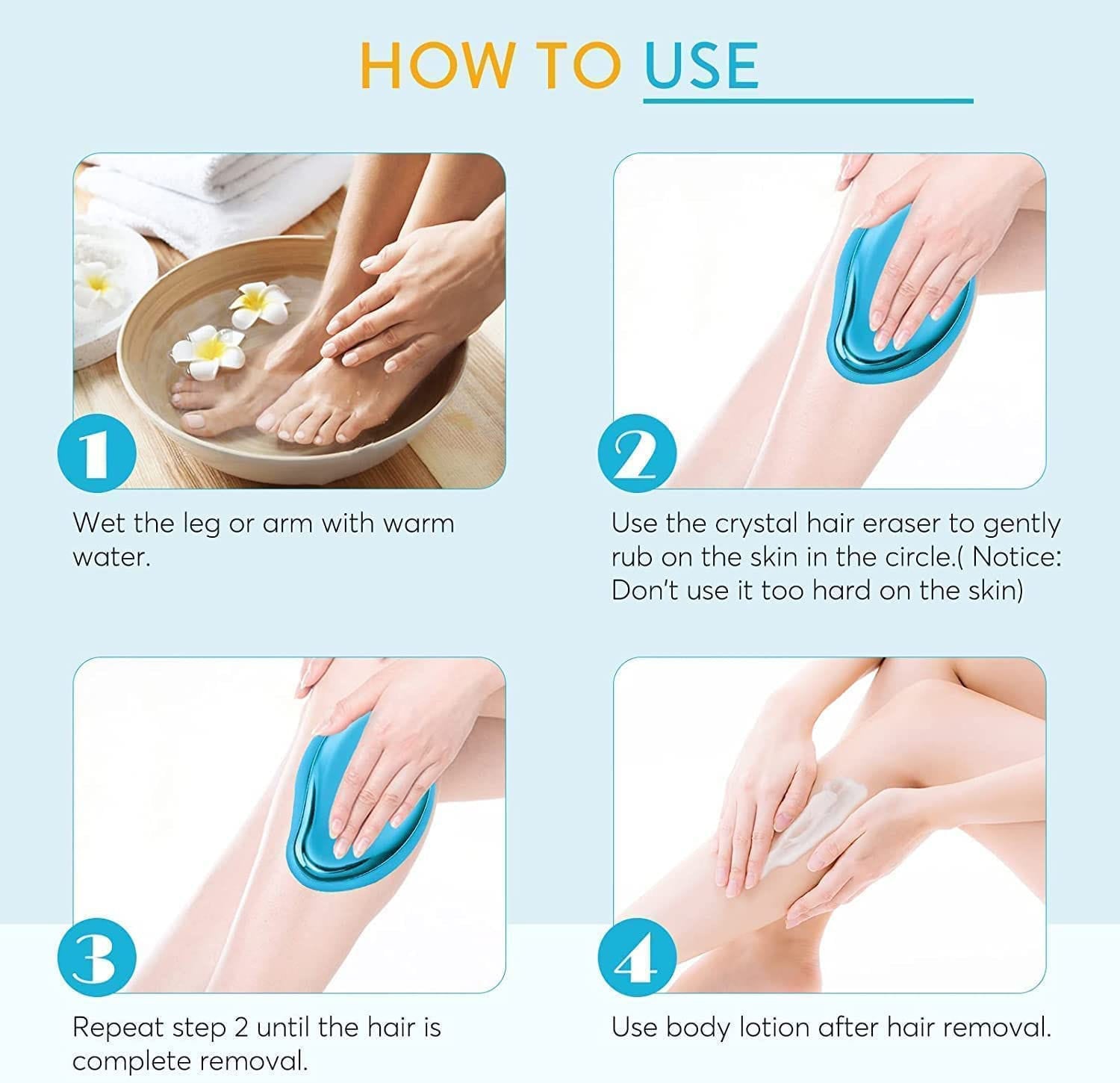 HOW TO USE

1

Wet the leg or arm with warm water.

2

Use the crystal hair eraser to gently rub on the skin in the circle.( Notice: Don't use it too hard on the skin)

3

Repeat step 2 until the hair is complete removal.

4

Use body lotion after hair removal.