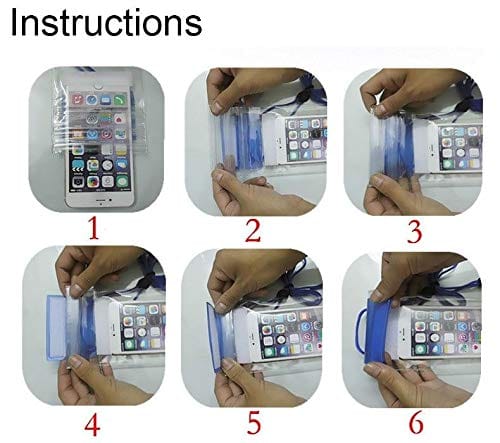 Instructions

1

2

3

4

5

6