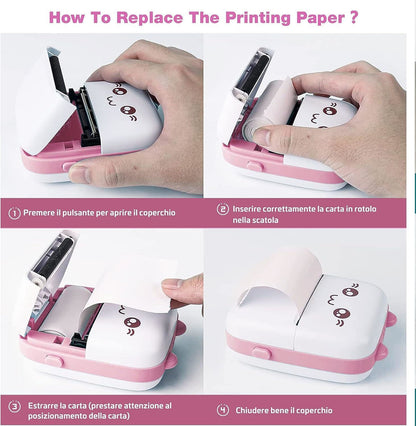 How To Replace The Printing Paper ?

① Premere il pulsante per aprire il coperchio

② Inserire correttamente la carta in rotolo nella scatola

③ Estrarre la carta (prestare attenzione al posizionamento della carta)

④ Chiudere bene il coperchio