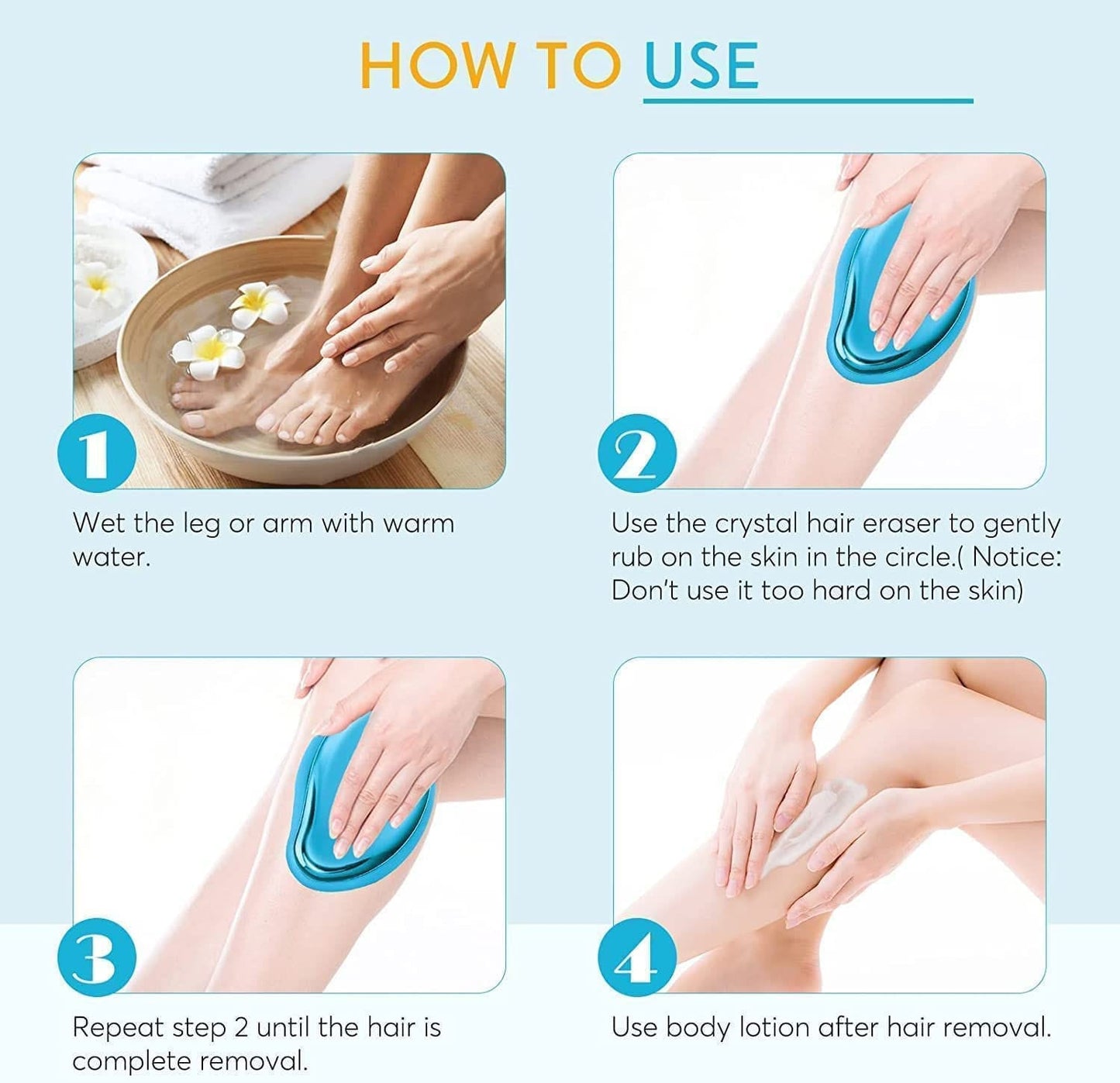 HOW TO USE

1

Wet the leg or arm with warm water.

2

Use the crystal hair eraser to gently rub on the skin in the circle.( Notice: Don't use it too hard on the skin)

3

Repeat step 2 until the hair is complete removal.

4

Use body lotion after hair removal.